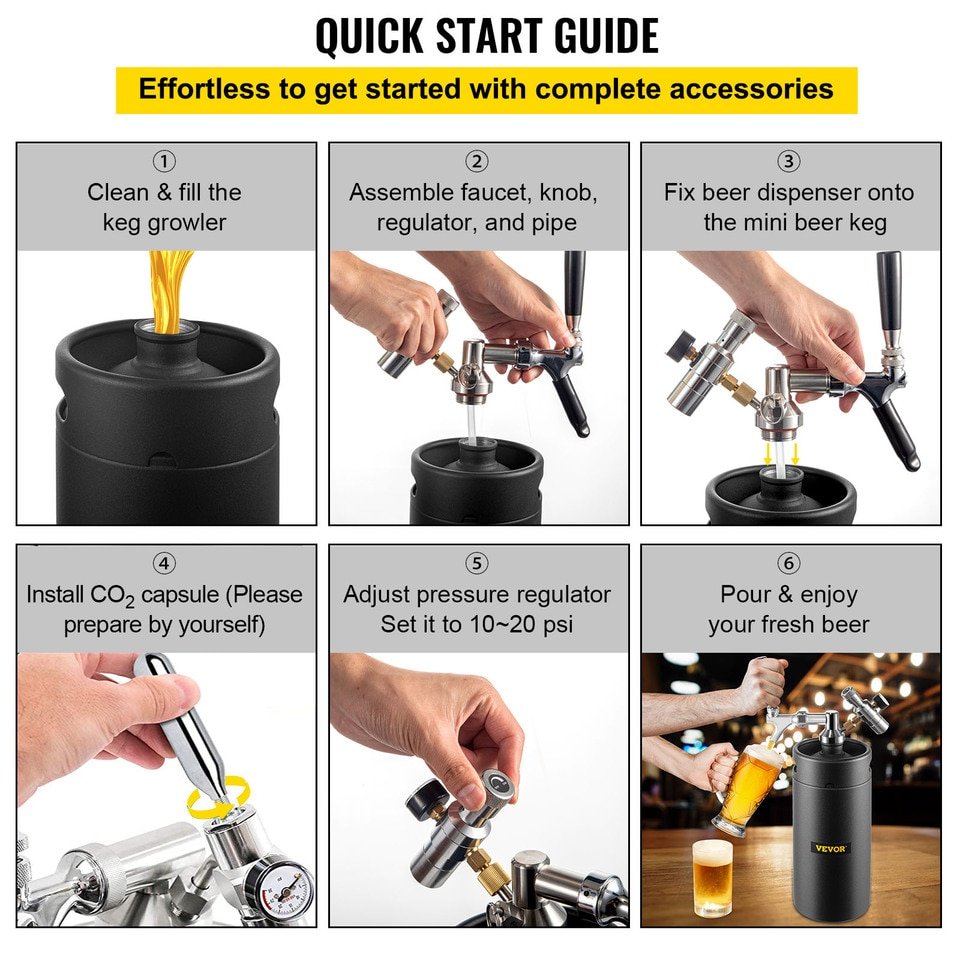 QUICK START GUIDE

Effortless to get started with complete accessories

①
Clean & fill the keg growler

②
Assemble faucet, knob, regulator, and pipe

③
Fix beer dispenser onto the mini beer keg

④
Install $CO_2$ capsule (Please prepare by yourself)

⑤
Adjust pressure regulator Set it to 10~20 psi

⑥
Pour & enjoy your fresh beer

VEVOR