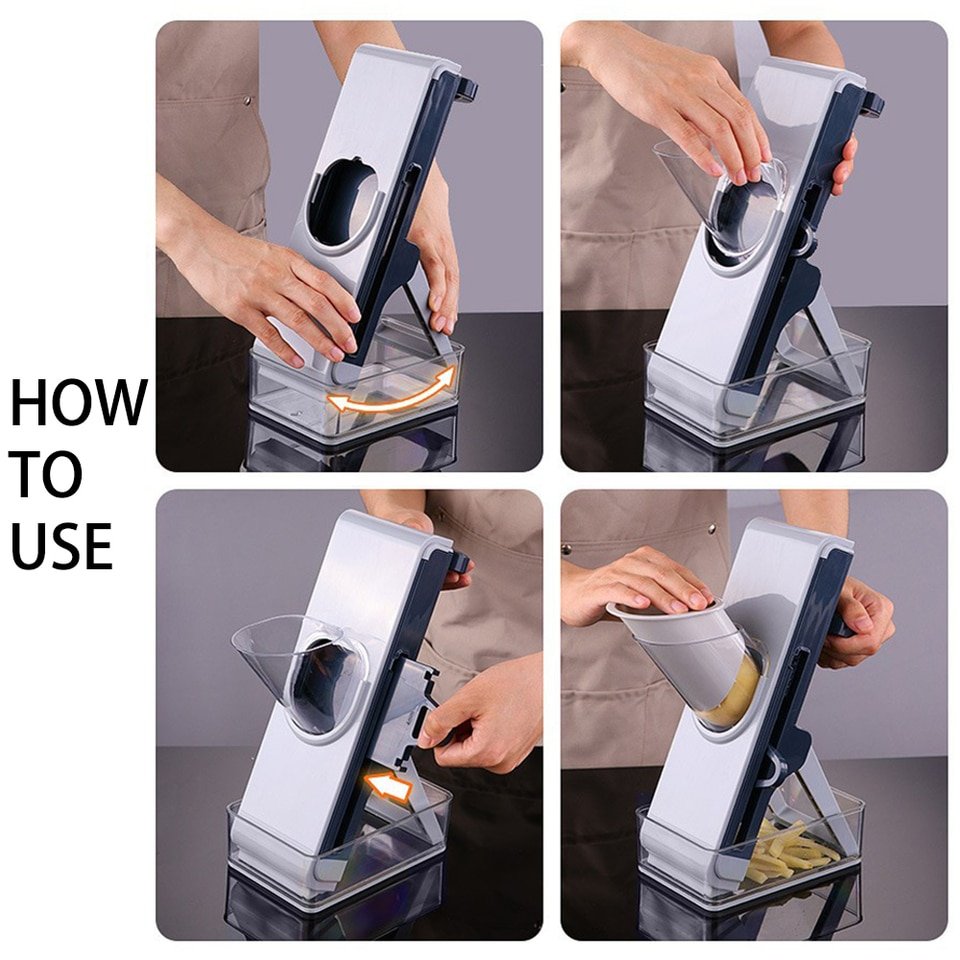 HOW
TO
USE