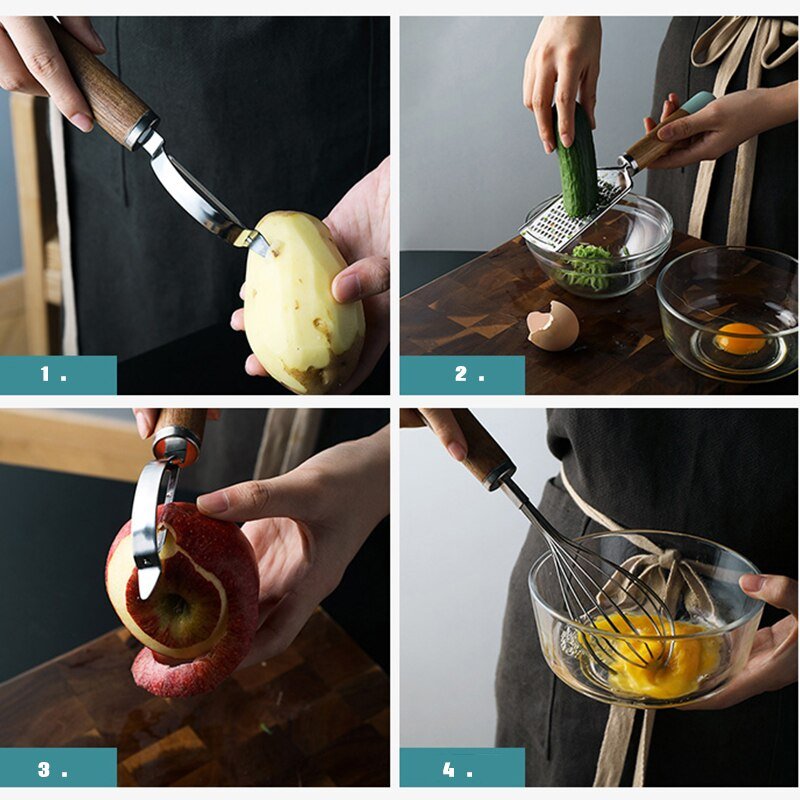 1.

2.

3.

4.