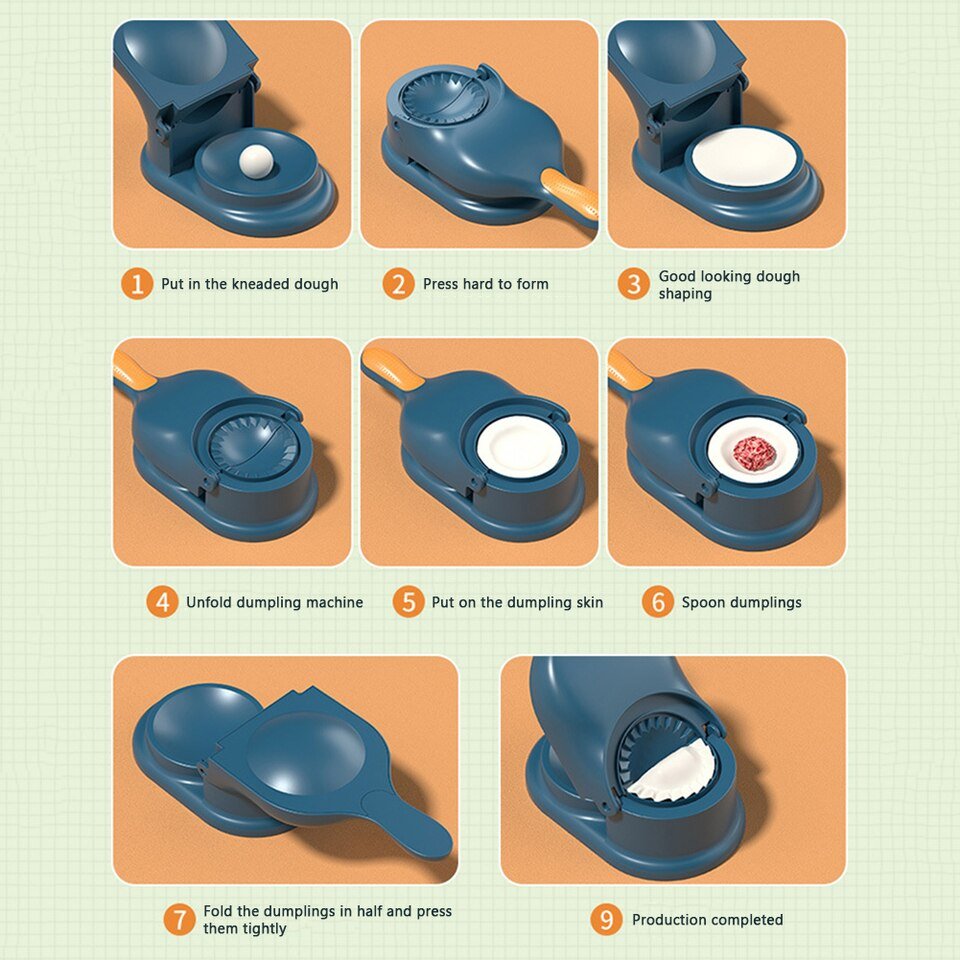 1 Put in the kneaded dough

2 Press hard to form

3 Good looking dough shaping

4 Unfold dumpling machine

5 Put on the dumpling skin

6 Spoon dumplings

7 Fold the dumplings in half and press them tightly

9 Production completed